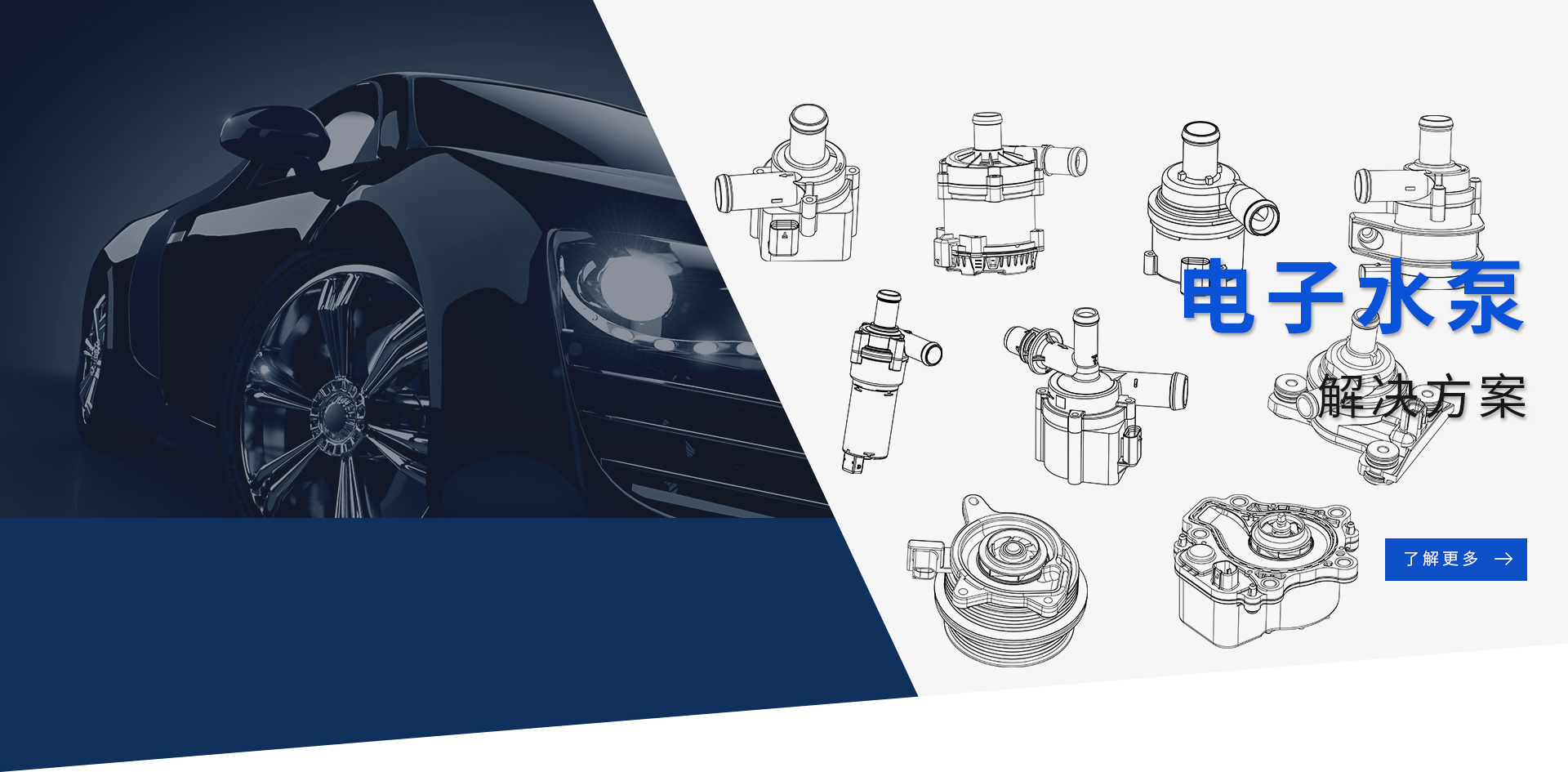 电子水泵

解决方案

了解更多 →